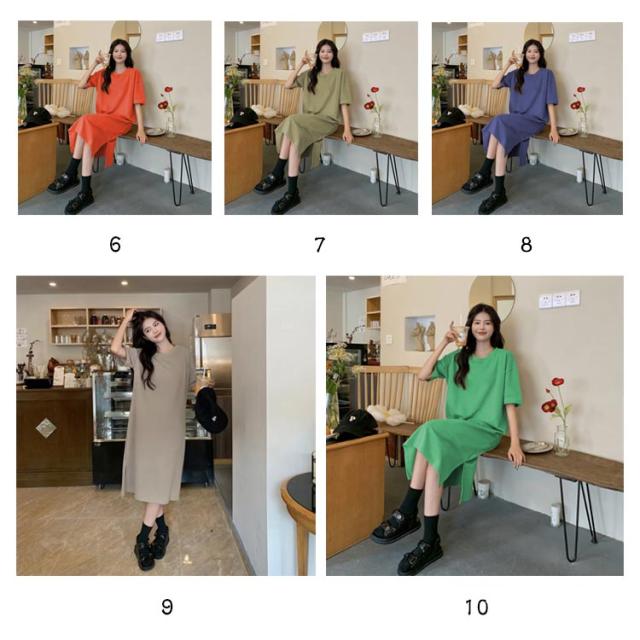 6

7

8

9

10