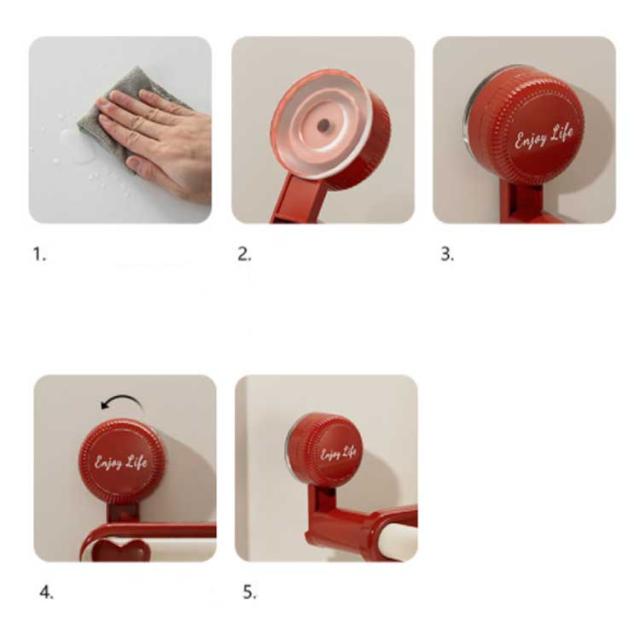 1.

2.

Enjoy Life

3.

Enjoy Life

4.

Enjoy Life

5.