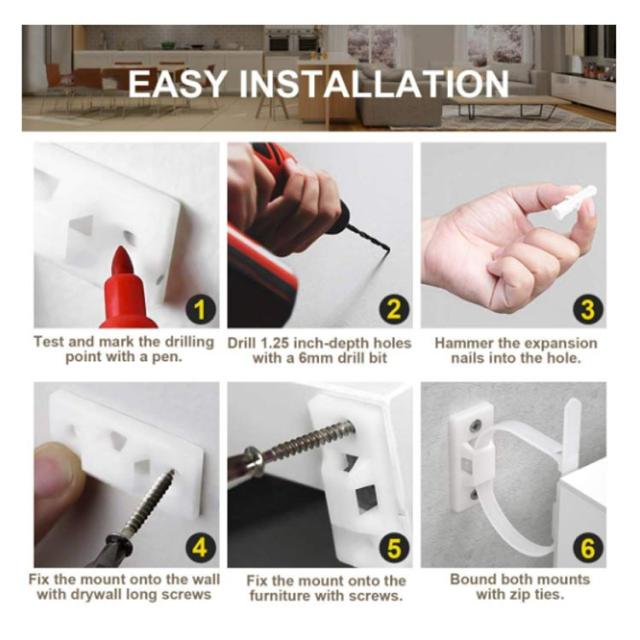 EASY INSTALLATION

1

Test and mark the drilling point with a pen.

2

Drill 1.25 inch-depth holes with a 6mm drill bit

3

Hammer the expansion nails into the hole.

4

Fix the mount onto the wall with drywall long screws

5

Fix the mount onto the furniture with screws.

6

Bound both mounts with zip ties.