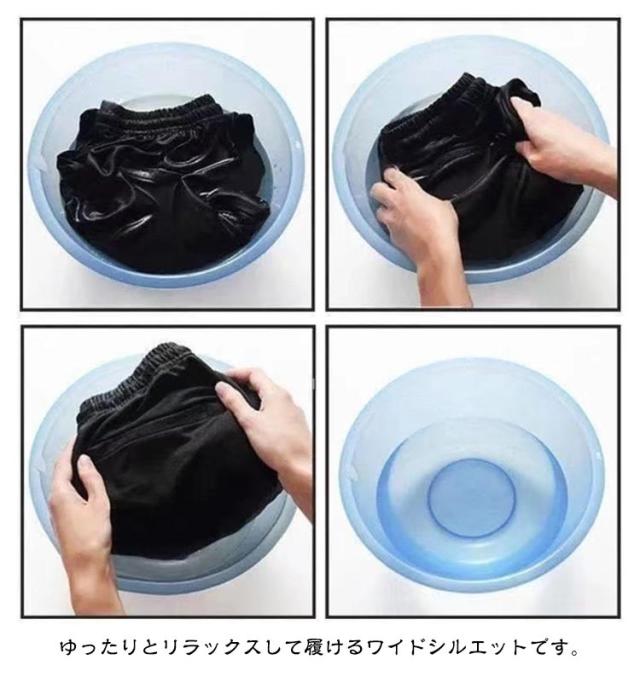 ゆったりとリラックスして履けるワイドシルエットです。