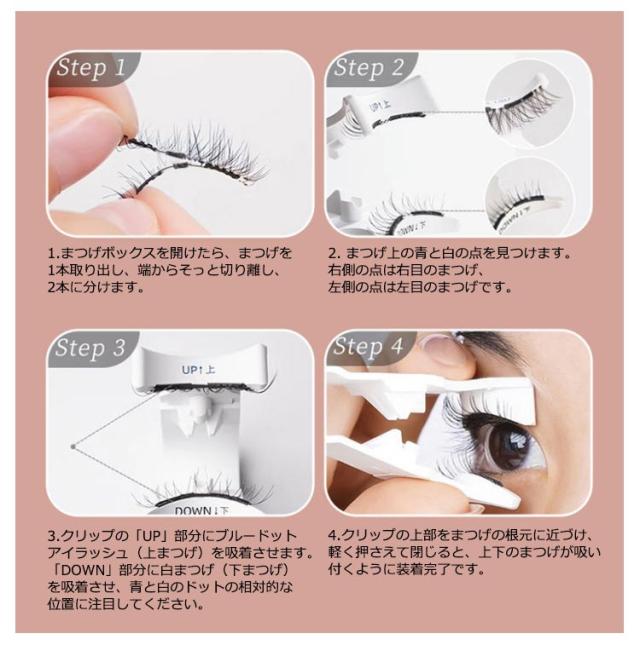 Step 1

1.まつげボックスを開けたら、まつげを1本取り出し、端からそっと切り離し、2本に分けます。

Step 2

UP↑上

DOWN↓下

2. まつげ上の青と白の点を見つけます。右側の点は右目のまつげ、左側の点は左目のまつげです。

Step 3

UP↑上

DOWN↓下

3.クリップの「UP」部分にブルードットアイラッシュ（上まつげ）を吸着させます。「DOWN」部分に白まつげ（下まつげ）を吸着させ、青と白のドットの相対的な位置に注目してください。

Step 4

4.クリップの上部をまつげの根元に近づけ、軽く押さえて閉じると、上下のまつげが吸い付くように装着完了です。