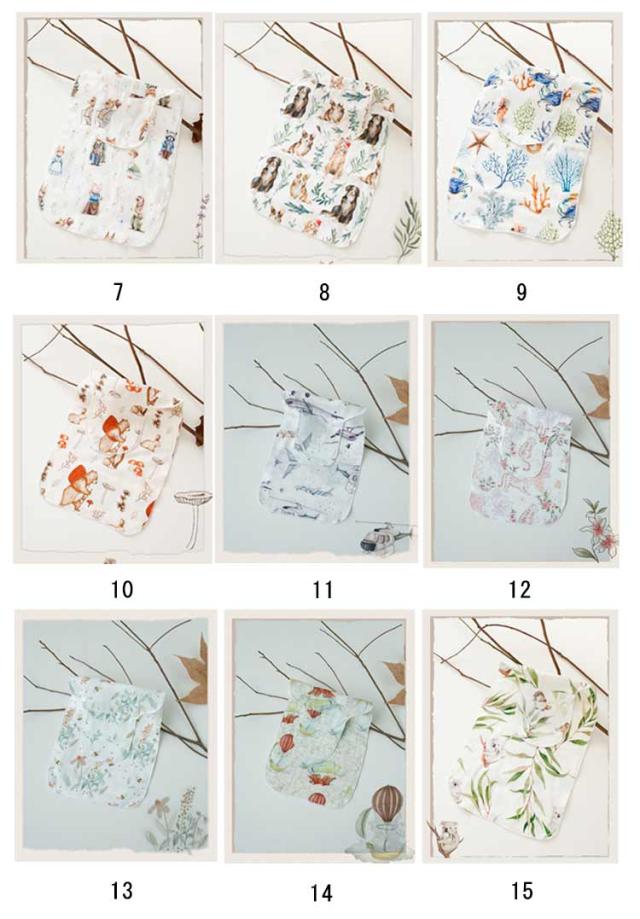 7
8
9
10
11
12
13
14
15