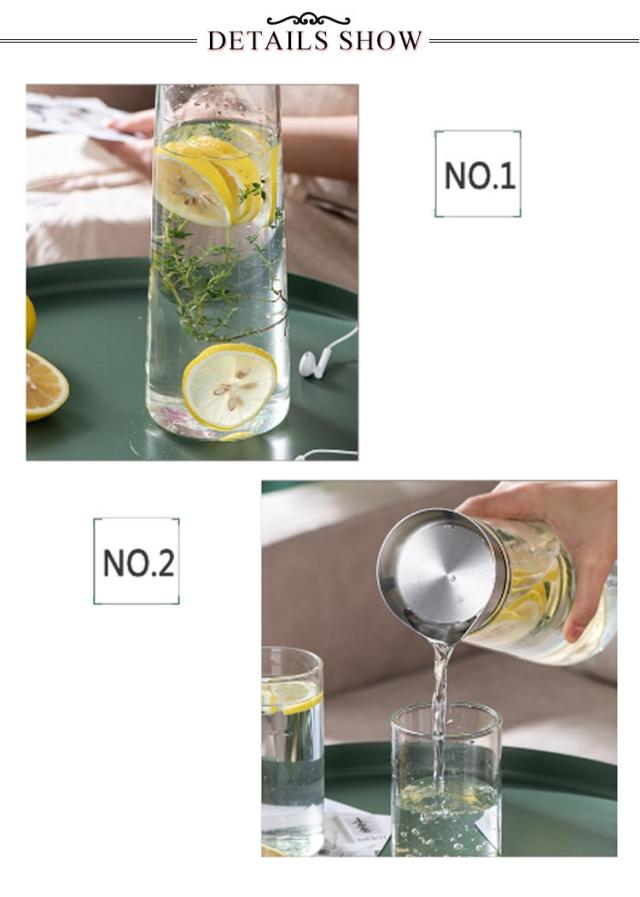 DETAILS SHOW

NO.1

NO.2