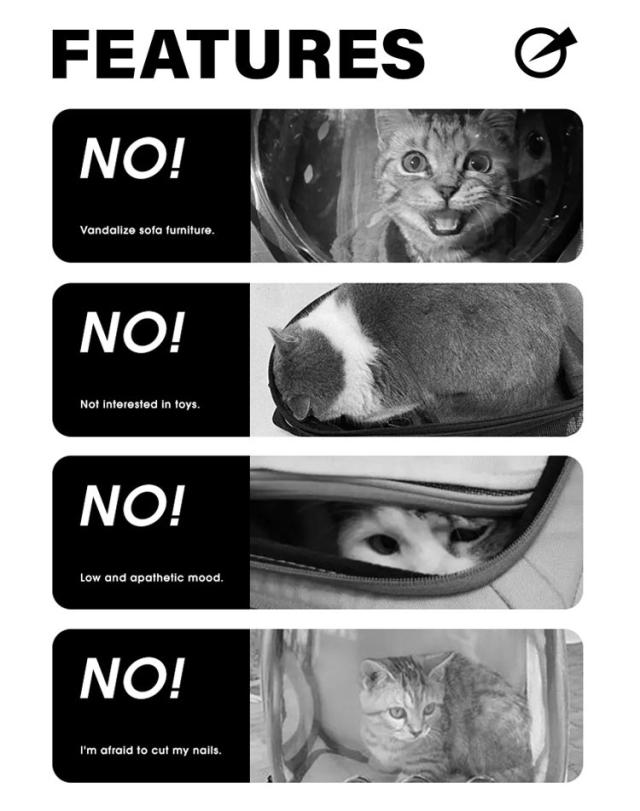 FEATURES

NO!

Vandalize sofa furniture.

NO!

Not interested in toys.

NO!

Low and apathetic mood.

NO!

I'm afraid to cut my nails.