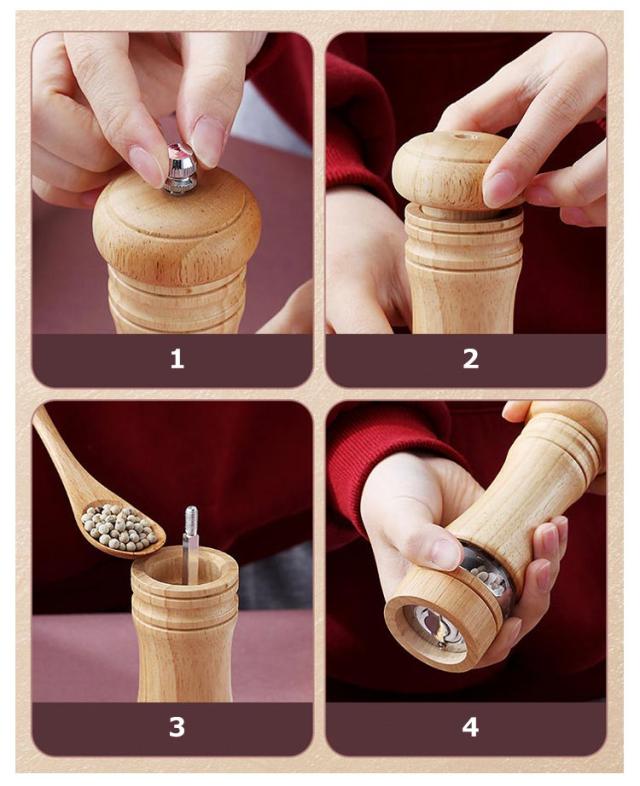 1

2

3

4