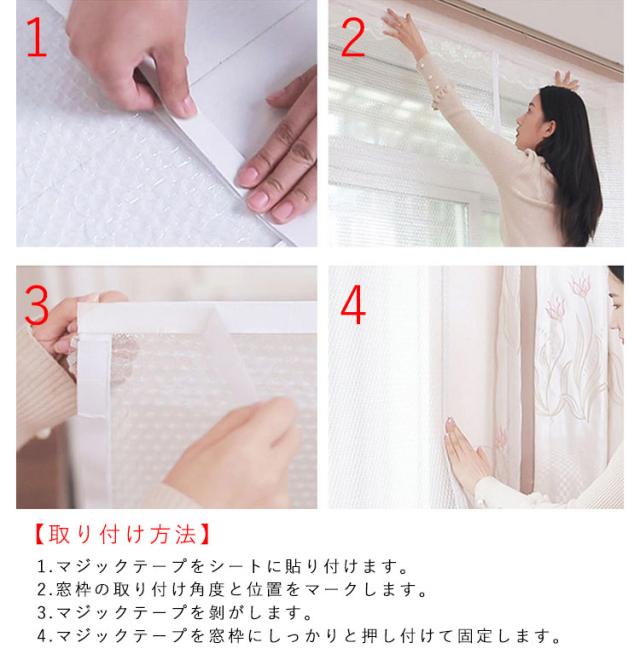 1

2

3

4

【取り付け方法】

1.マジックテープをシートに貼り付けます。
2.窓枠の取り付け角度と位置をマークします。
3.マジックテープを剝がします。
4.マジックテープを窓枠にしっかりと押し付けて固定します。