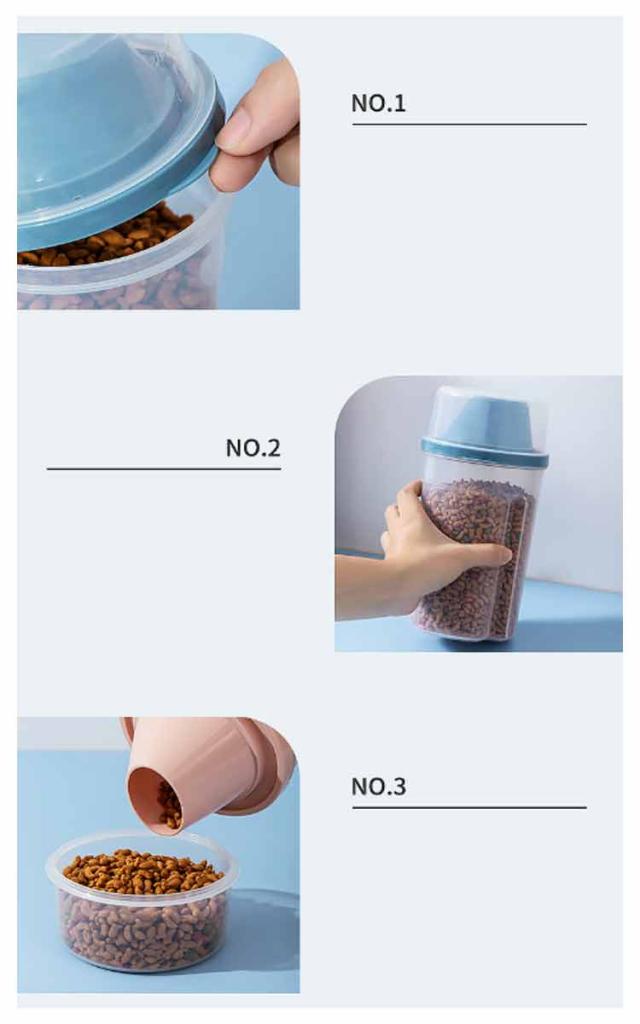 NO.1

NO.2

NO.3