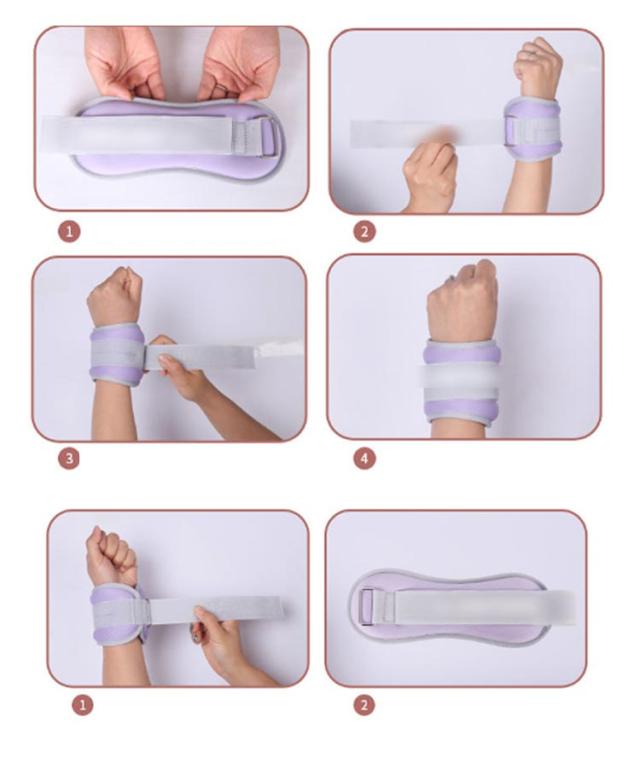 1

2

3

4

1

2