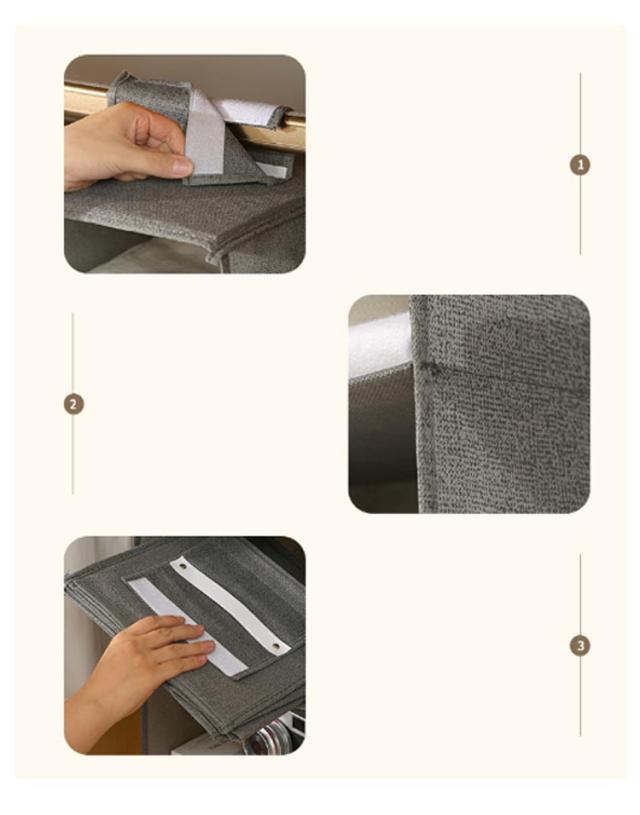 1

2

3