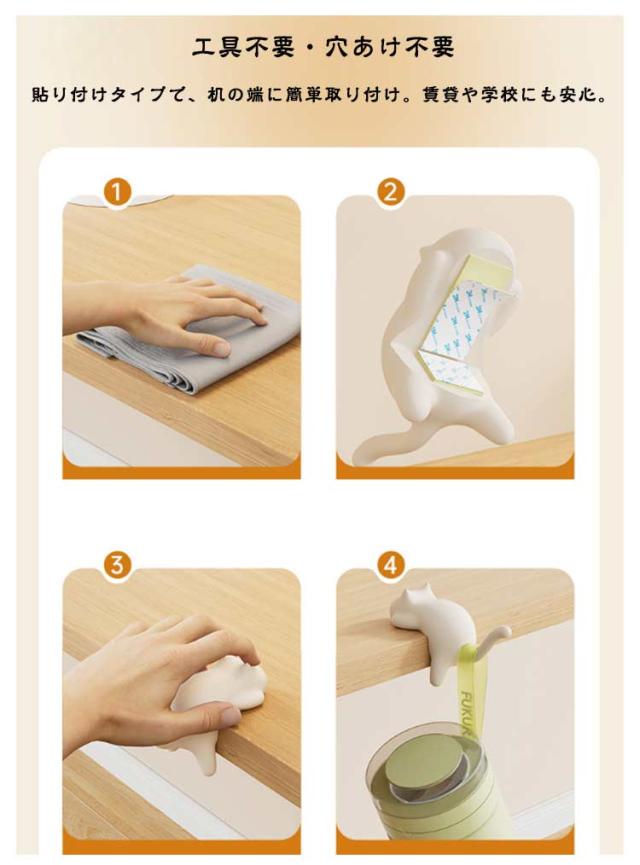 工具不要・穴あけ不要

貼り付けタイプで、机の端に簡単取り付け。賃貸や学校にも安心。

1

2

3

4

FUKUK