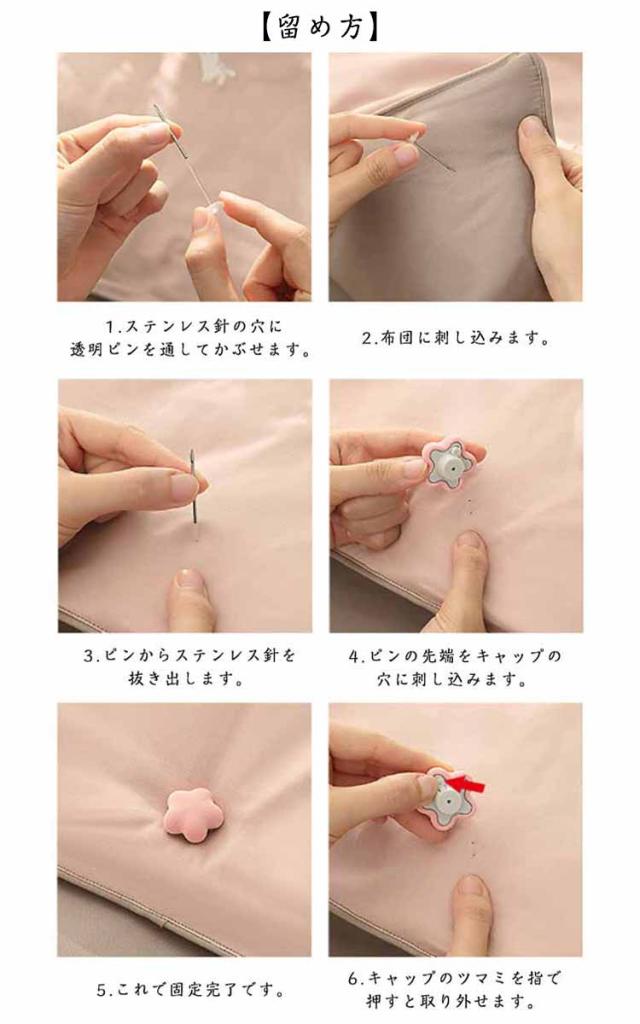 【留め方】

1.ステンレス針の穴に透明ピンを通してかぶせます。

2.布団に刺し込みます。

3.ピンからステンレス針を抜き出します。

4.ピンの先端をキャップの穴に刺し込みます。

5.これで固定完了です。

6.キャップのツマミを指で押すと取り外せます。