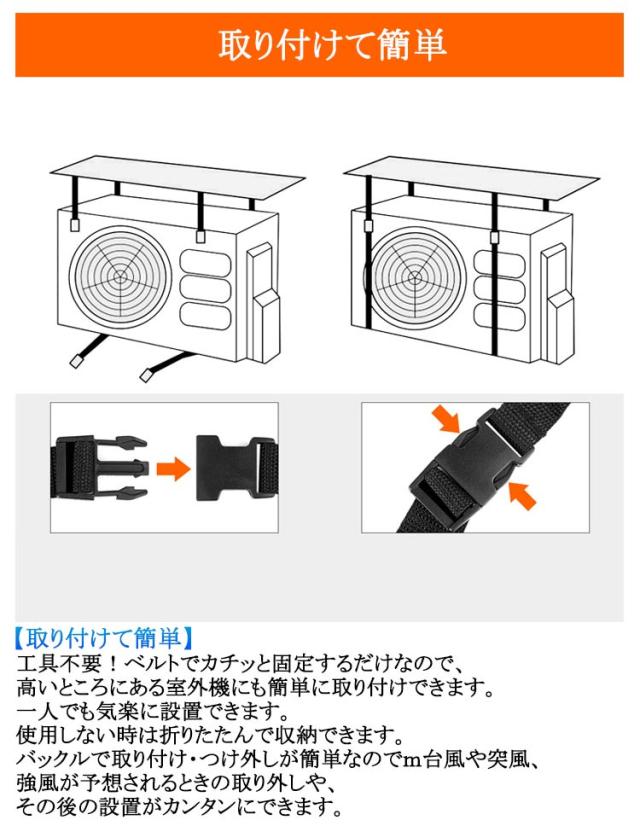 取り付けて簡単

【取り付けて簡単】
工具不要！ベルトでカチッと固定するだけなので、
高いところにある室外機にも簡単に取り付けできます。
一人でも気楽に設置できます。
使用しない時は折りたたんで収納できます。
バックルで取り付け・つけ外しが簡単なのでm台風や突風、
強風が予想されるときの取り外しや、
その後の設置がカンタンにできます。