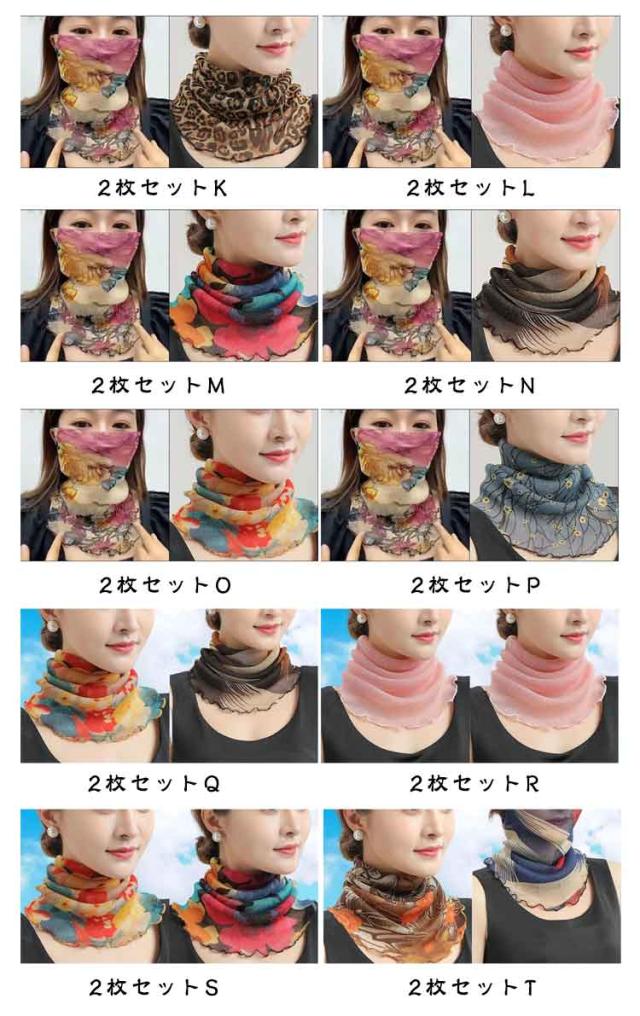 2枚セットK

2枚セットL

2枚セットM

2枚セットN

2枚セットO

2枚セットP

2枚セットQ

2枚セットR

2枚セットS

2枚セットT