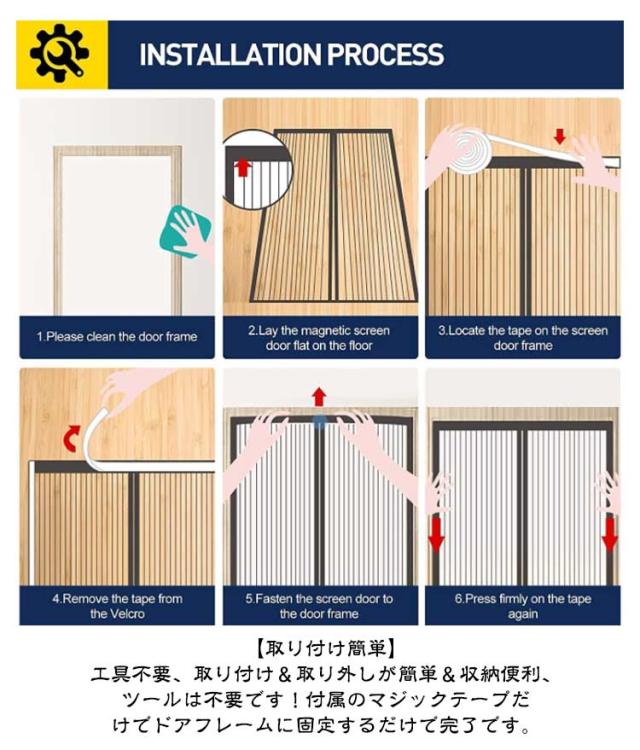 INSTALLATION PROCESS

1.Please clean the door frame

2.Lay the magnetic screen door flat on the floor

3.Locate the tape on the screen door frame

4.Remove the tape from the Velcro

5.Fasten the screen door to the door frame

6.Press firmly on the tape again

【取り付け簡単】
工具不要、取り付け＆取り外しが簡単＆収納便利、ツールは不要です！付属のマジックテープだけでドアフレームに固定するだけで完了です。