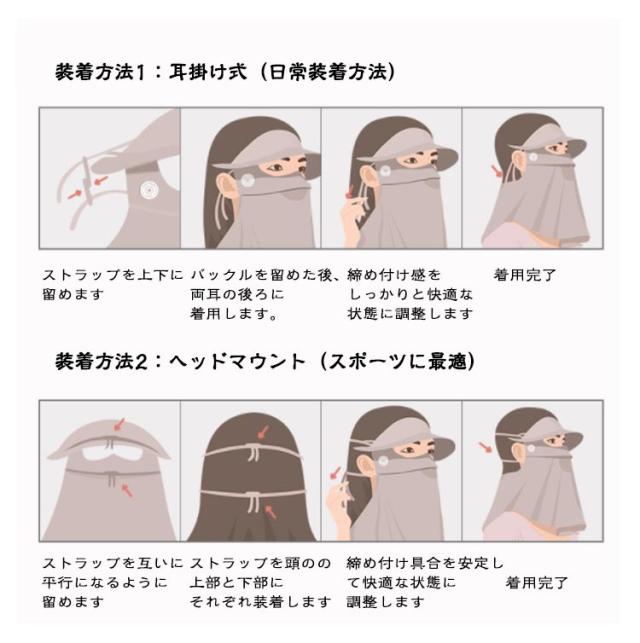 装着方法1：耳掛け式（日常装着方法）

ストラップを上下に留めます

バックルを留めた後、両耳の後ろに着用します。

締め付け感をしっかりと快適な状態に調整します

着用完了

装着方法2：ヘッドマウント（スポーツに最適）

ストラップを互いに平行になるように留めます

ストラップを頭のの上部と下部にそれぞれ装着します

締め付け具合を安定して快適な状態に調整します

着用完了