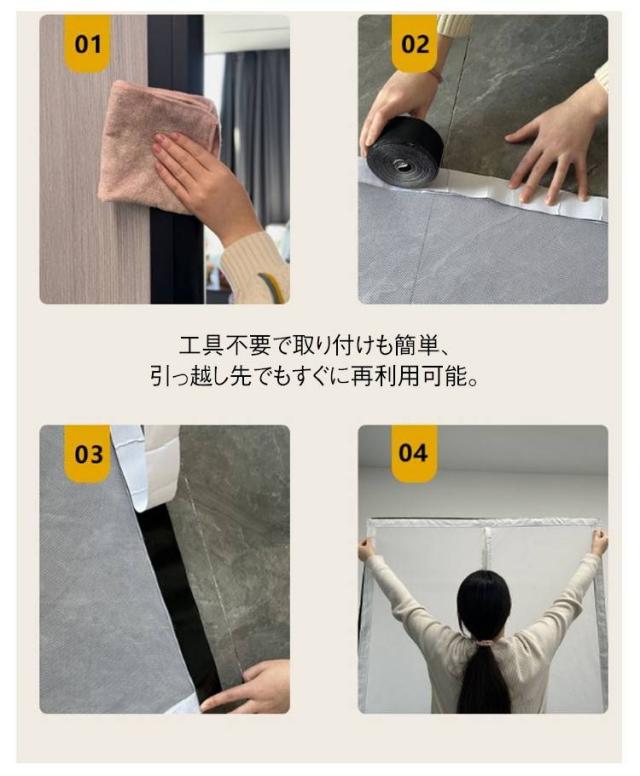 01

02

工具不要で取り付けも簡単、
引っ越し先でもすぐに再利用可能。

03

04