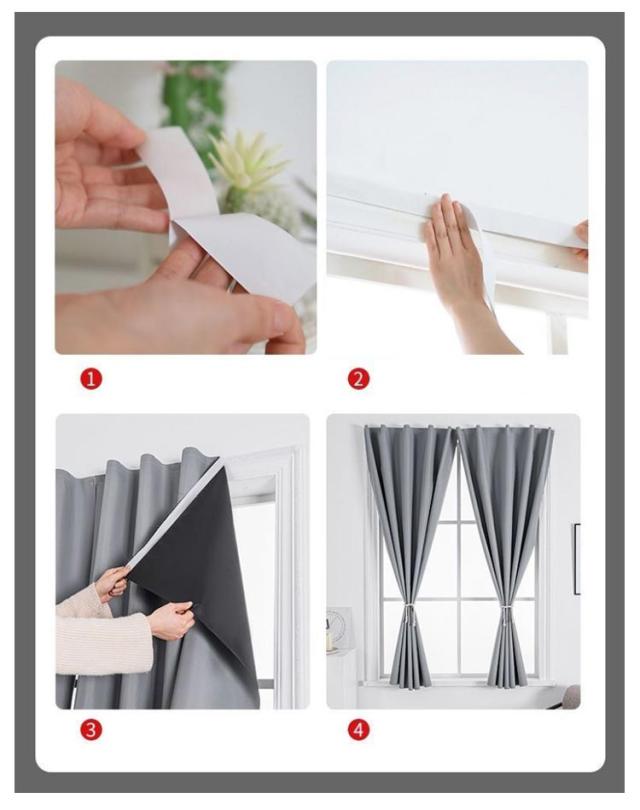 1

2

3

4