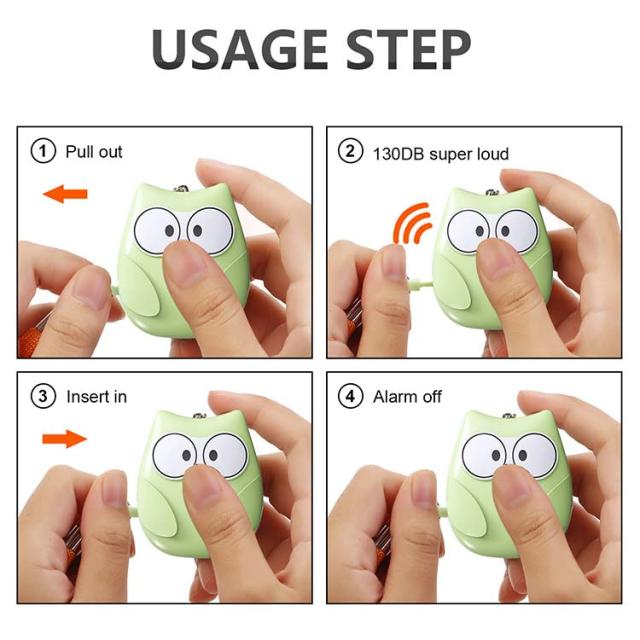 USAGE STEP

1 Pull out

2 130DB super loud

3 Insert in

4 Alarm off