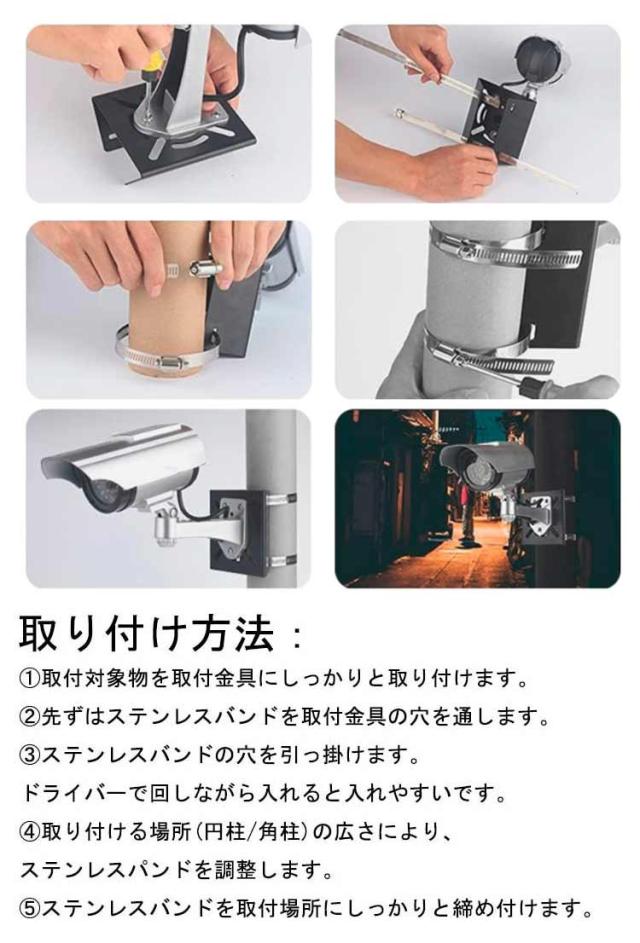 取り付け方法：

①取付対象物を取付金具にしっかりと取り付けます。

②先ずはステンレスバンドを取付金具の穴を通します。

③ステンレスバンドの穴を引っ掛けます。

ドライバーで回しながら入れると入れやすいです。

④取り付ける場所(円柱/角柱)の広さにより、

ステンレスパンドを調整します。

⑤ステンレスバンドを取付場所にしっかりと締め付けます。