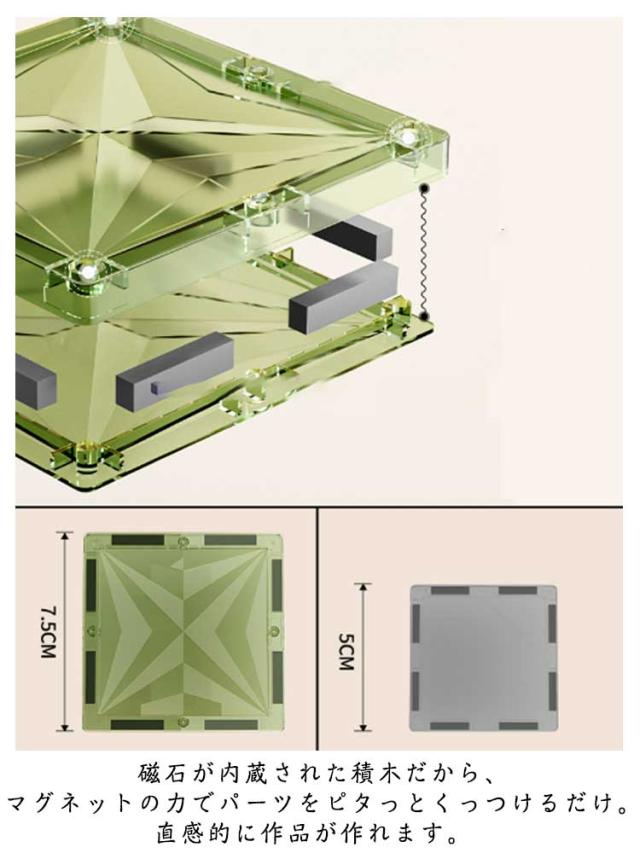 7.5CM

5CM

磁石が内蔵された積木だから、
マグネットの力でパーツをピタっとくっつけるだけ。
直感的に作品が作れます。