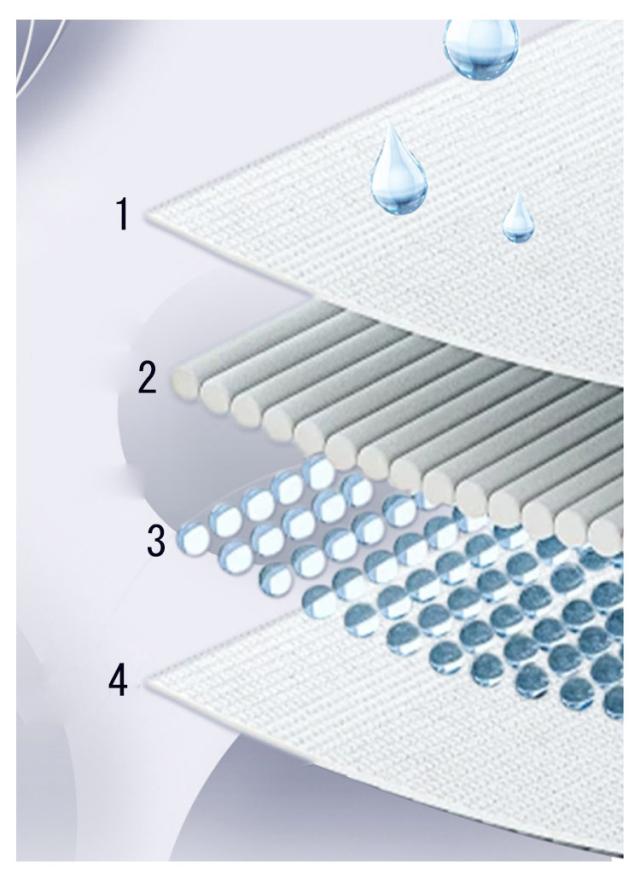 1

2

3

4