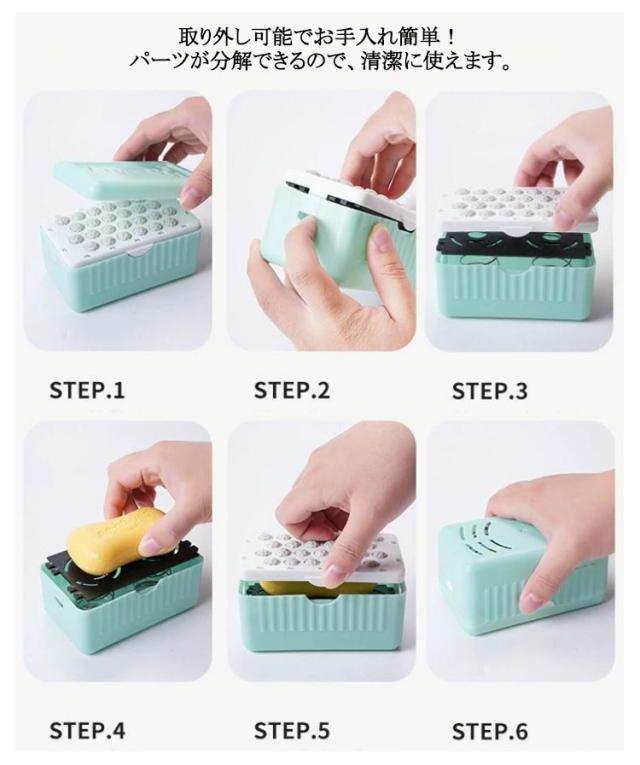 取り外し可能でお手入れ簡単！
パーツが分解できるので、清潔に使えます。

STEP.1

STEP.2

STEP.3

STEP.4

STEP.5

STEP.6