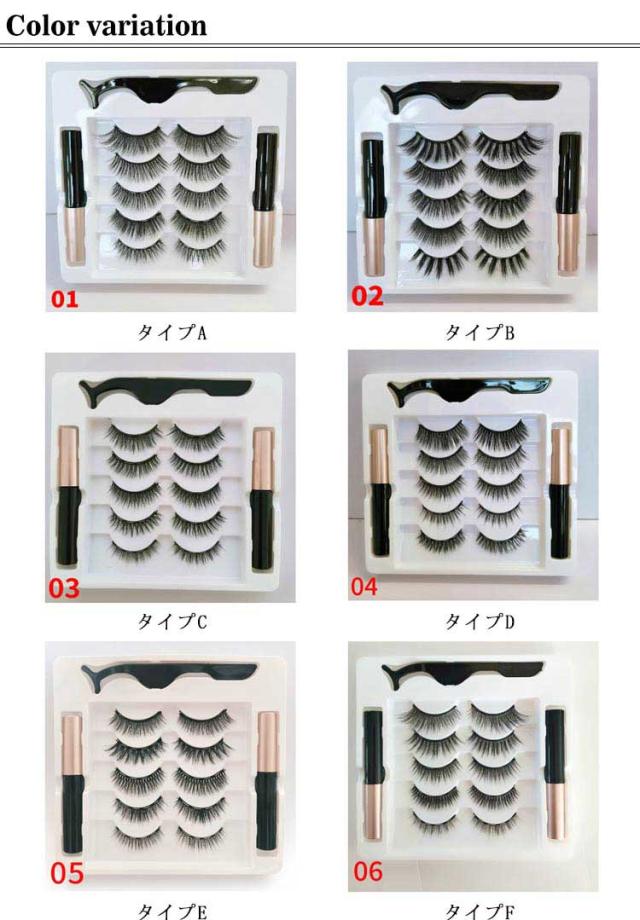 Color variation

01

タイプA

02

タイプB

03

タイプC

04

タイプD

05

タイプE

06

タイプF