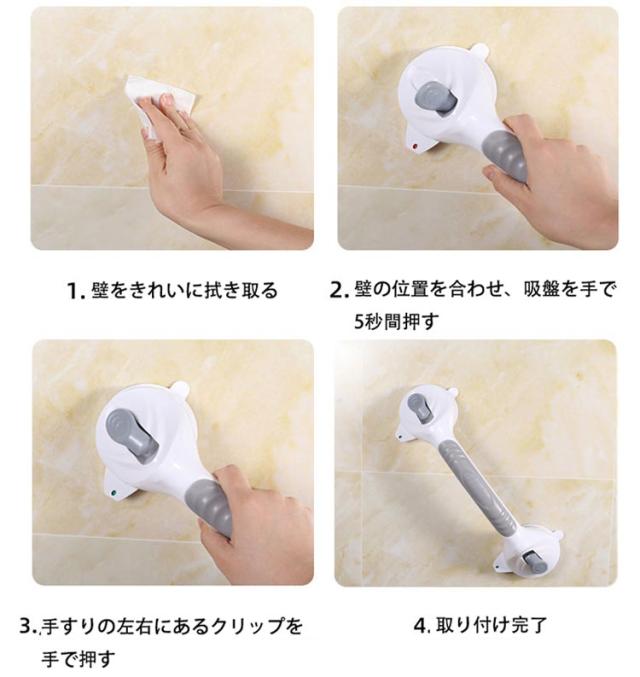 1. 壁をきれいに拭き取る

2. 壁の位置を合わせ、吸盤を手で5秒間押す

3. 手すりの左右にあるクリップを手で押す

4. 取り付け完了