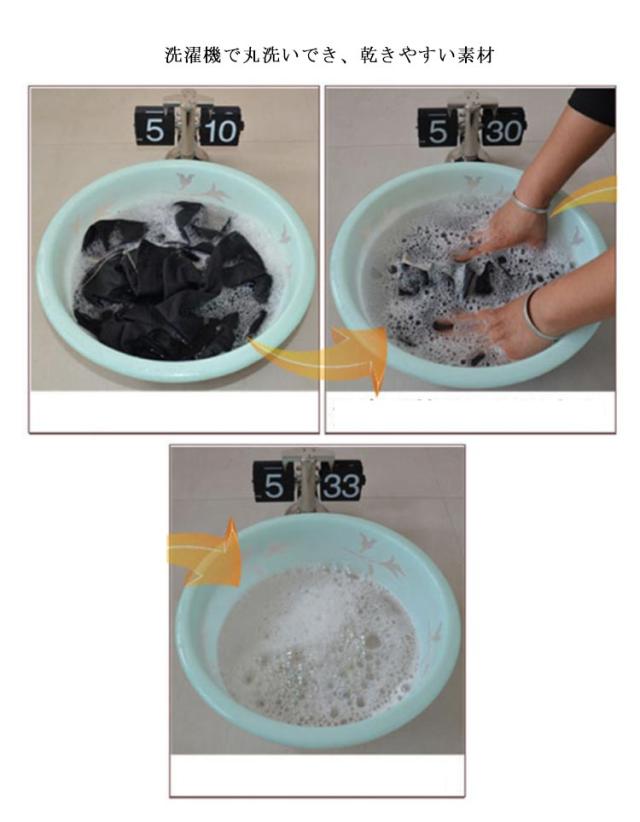 洗濯機で丸洗いでき、乾きやすい素材

5 10

5 30

5 33