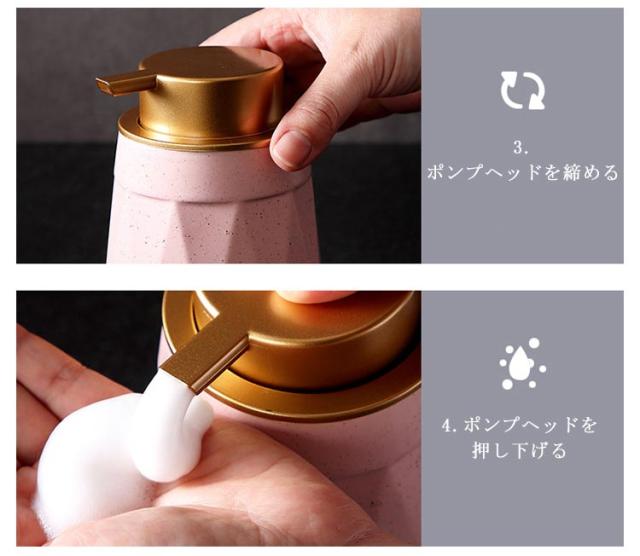 3.
ポンプヘッドを締める

4. ポンプヘッドを押し下げる