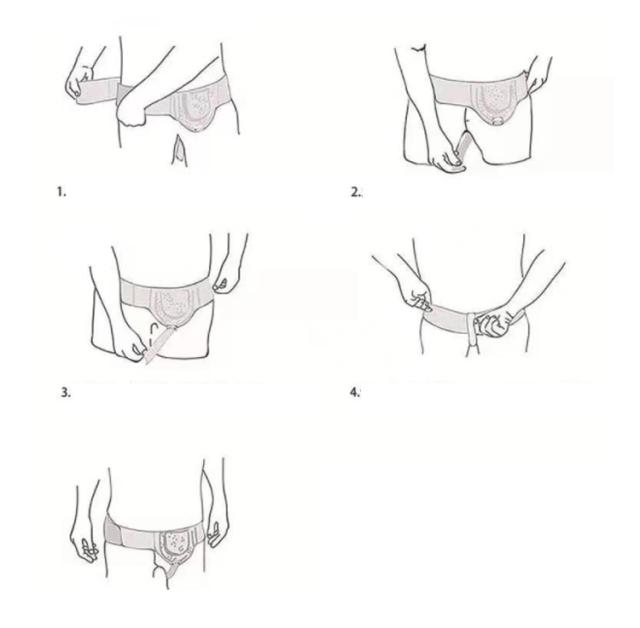 1.

2.

3.

4.