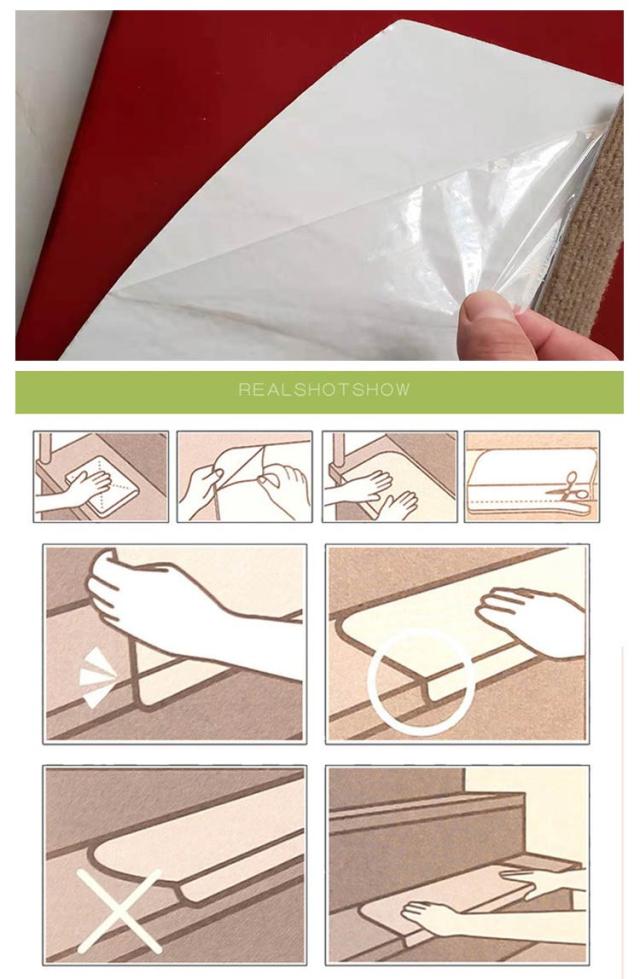 REALSHOTSHOW