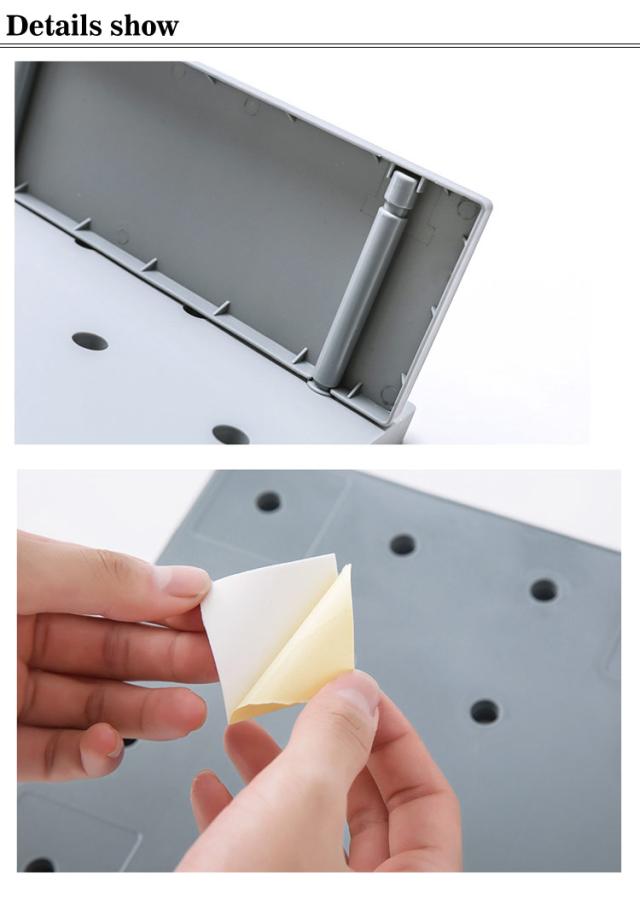 Details show