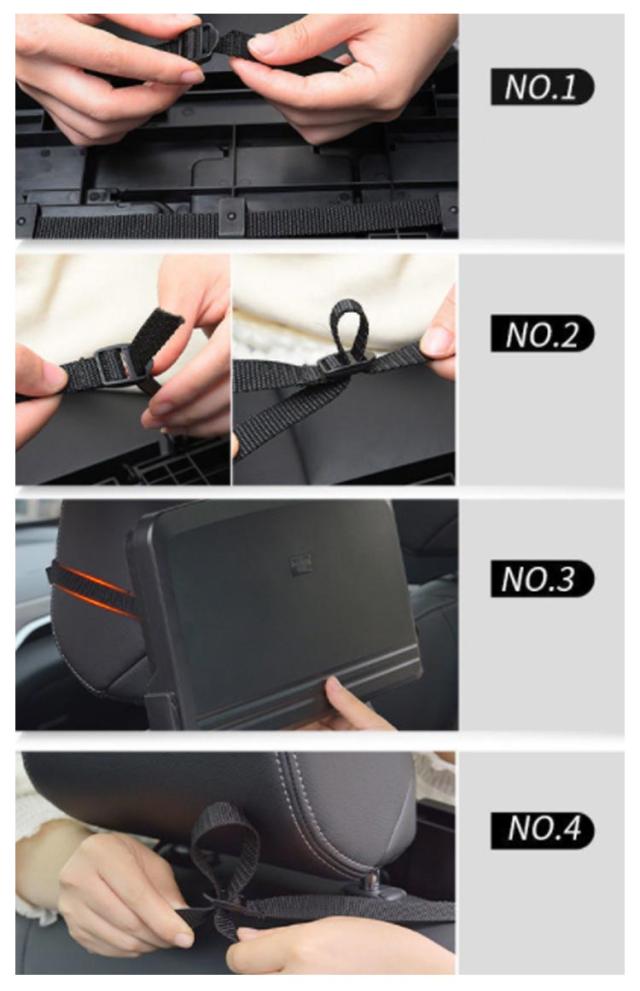 NO.1

NO.2

NO.3

NO.4