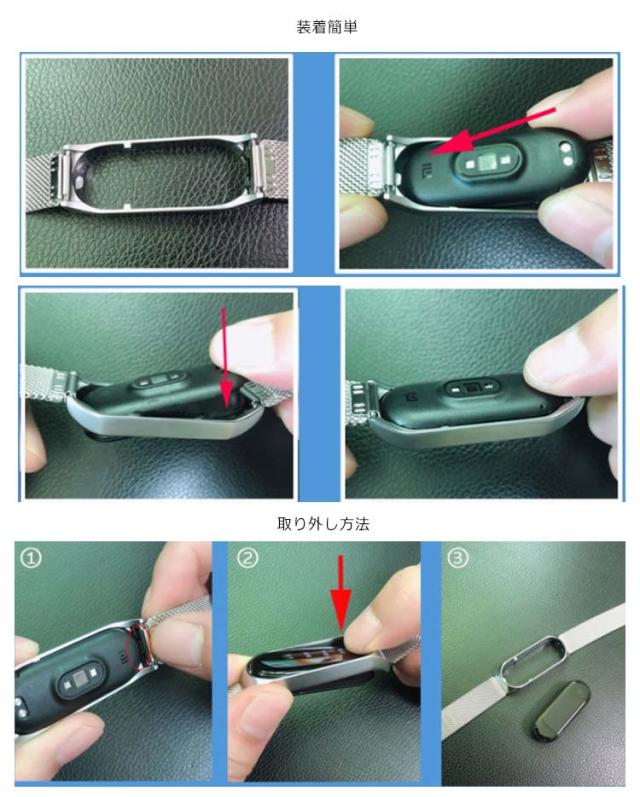 装着簡単

取り外し方法

①

②

③