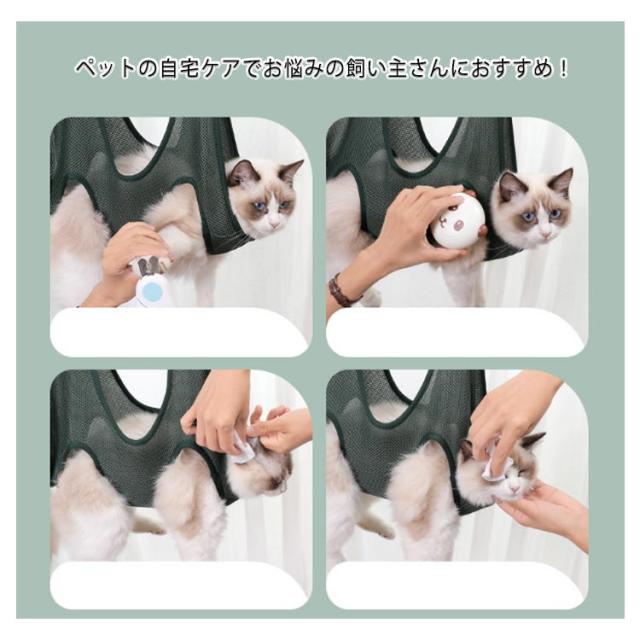 ペットの自宅ケアでお悩みの飼い主さんにおすすめ！