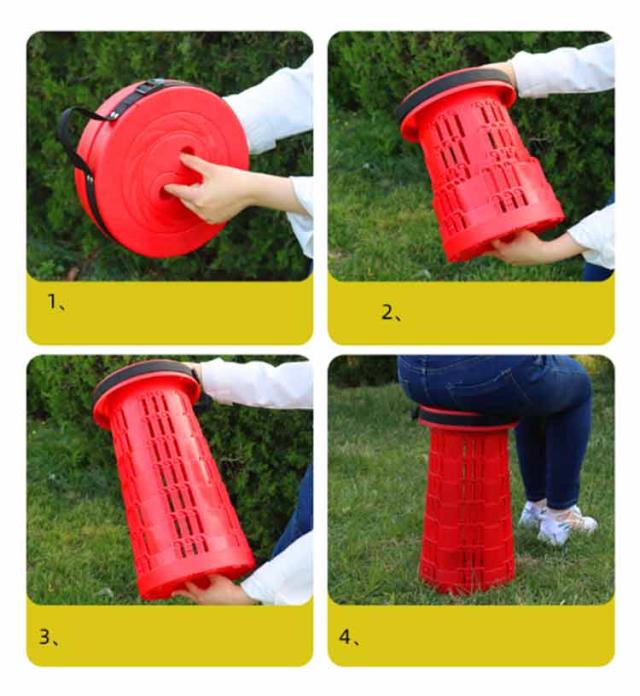 1、

2、

3、

4、