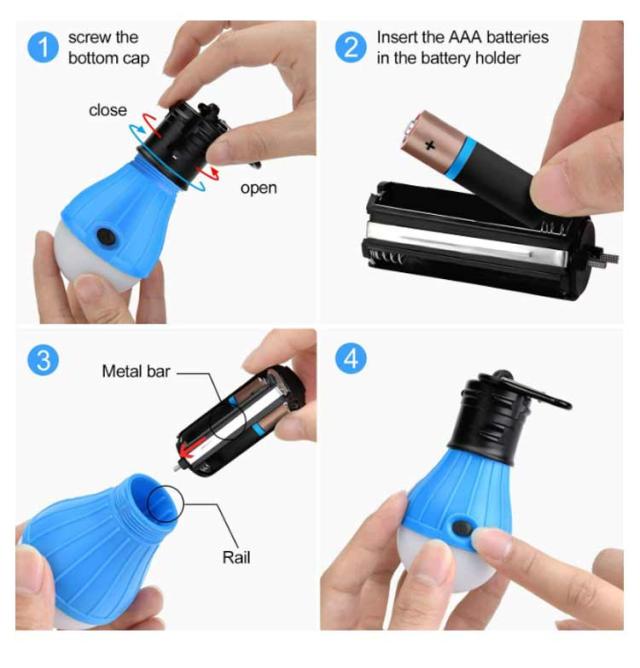 1 screw the bottom cap

close

open

2 Insert the AAA batteries in the battery holder

+

3

Metal bar

Rail

4