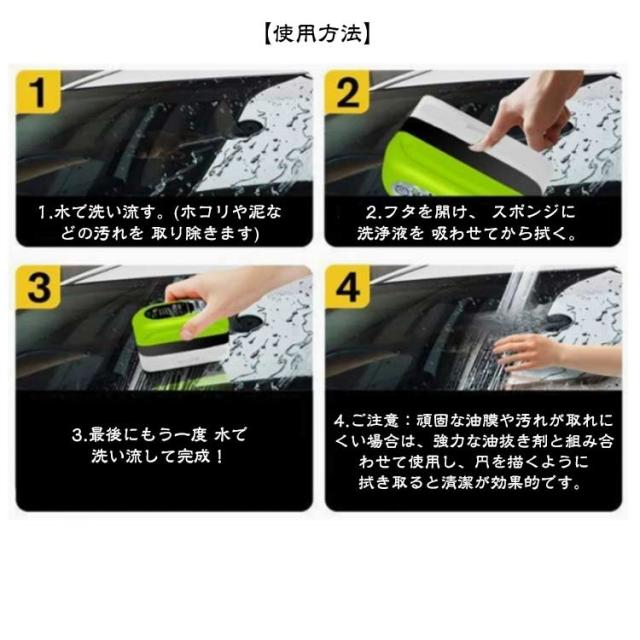 【使用方法】

1

1.水で洗い流す。(ホコリや泥などの汚れを 取り除きます)

2

2.フタを開け、 スポンジに洗浄液を 吸わせてから拭く。

3

3.最後にもう一度 水で洗い流して完成！

4

4.ご注意：頑固な油膜や汚れが取れにくい場合は、強力な油抜き剤と組み合わせて使用し、円を描くように拭き取ると清潔が効果的です。