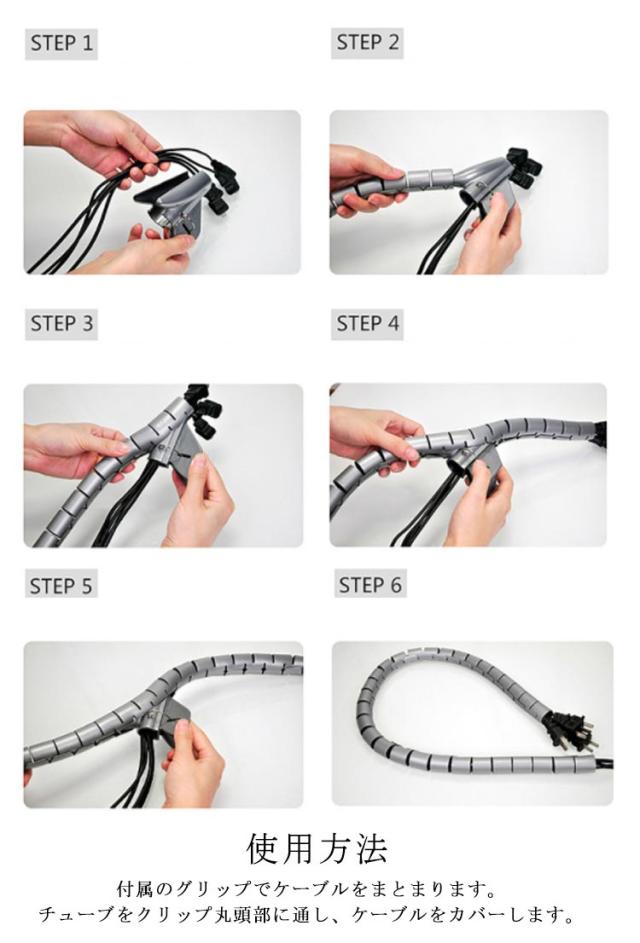 STEP 1

STEP 2

STEP 3

STEP 4

STEP 5

STEP 6

使用方法

付属のグリップでケーブルをまとまります。
チューブをクリップ丸頭部に通し、ケーブルをカバーします。