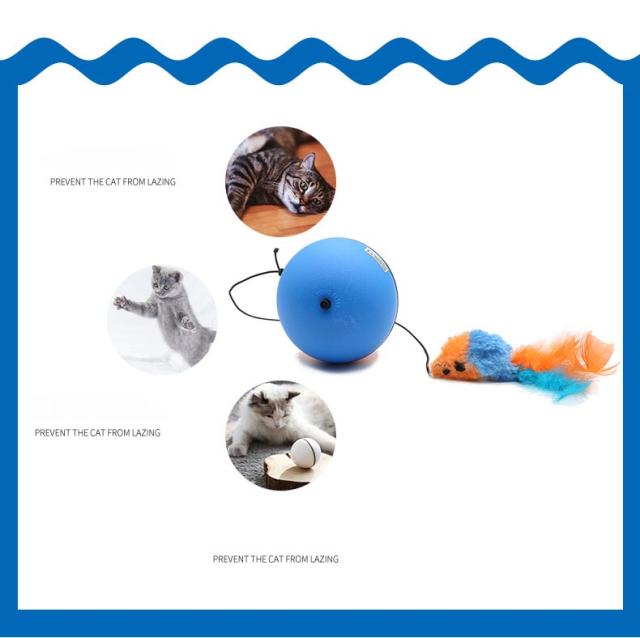 PREVENT THE CAT FROM LAZING

PREVENT THE CAT FROM LAZING

PREVENT THE CAT FROM LAZING