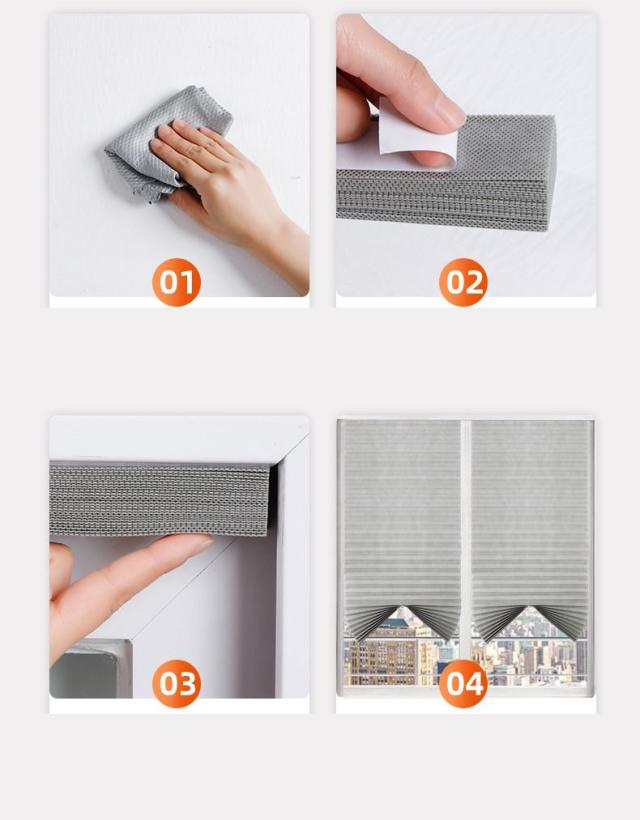 01

02

03

04