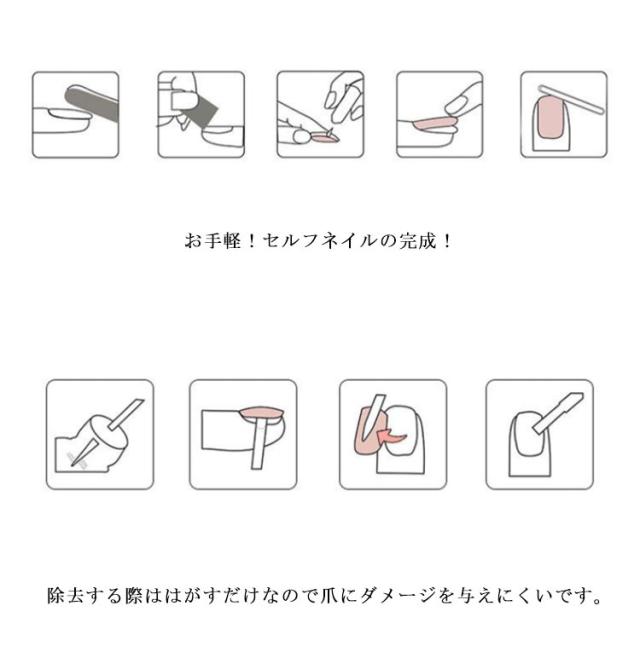 お手軽！セルフネイルの完成！

除去する際ははがすだけなので爪にダメージを与えにくいです。