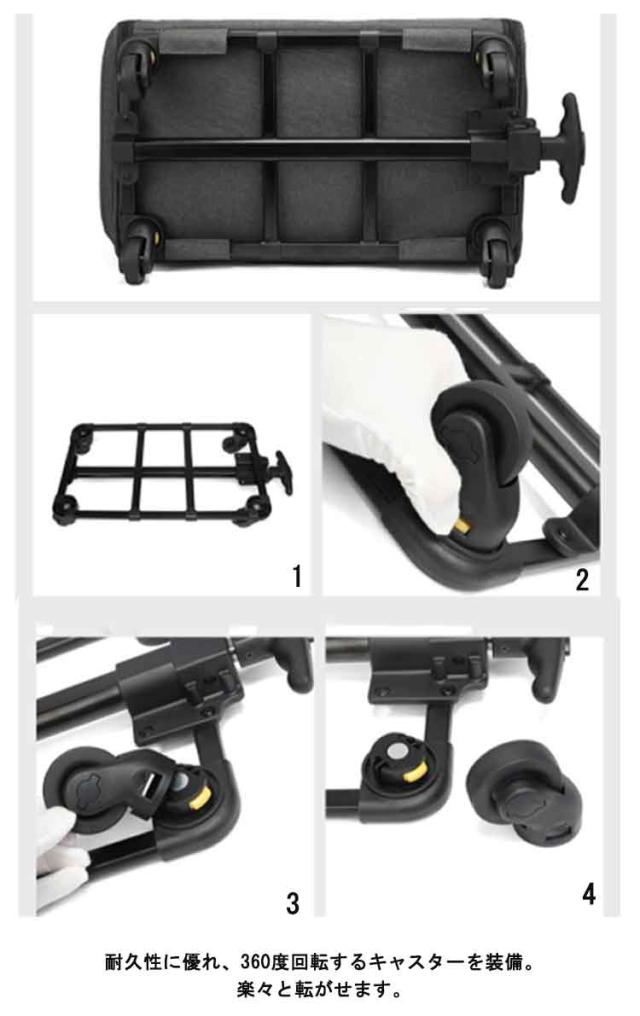 1

2

3

4

耐久性に優れ、360度回転するキャスターを装備。
楽々と転がせます。