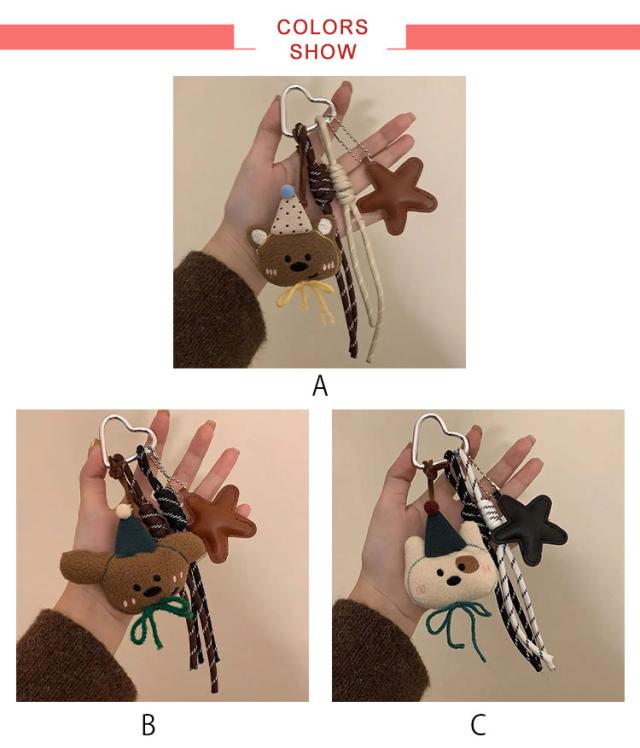 COLORS
SHOW

A

B

C