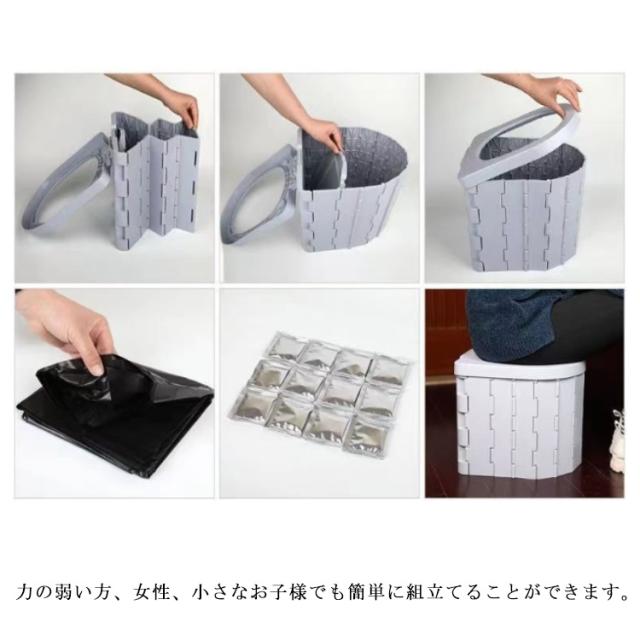 力の弱い方、女性、小さなお子様でも簡単に組立てることができます。