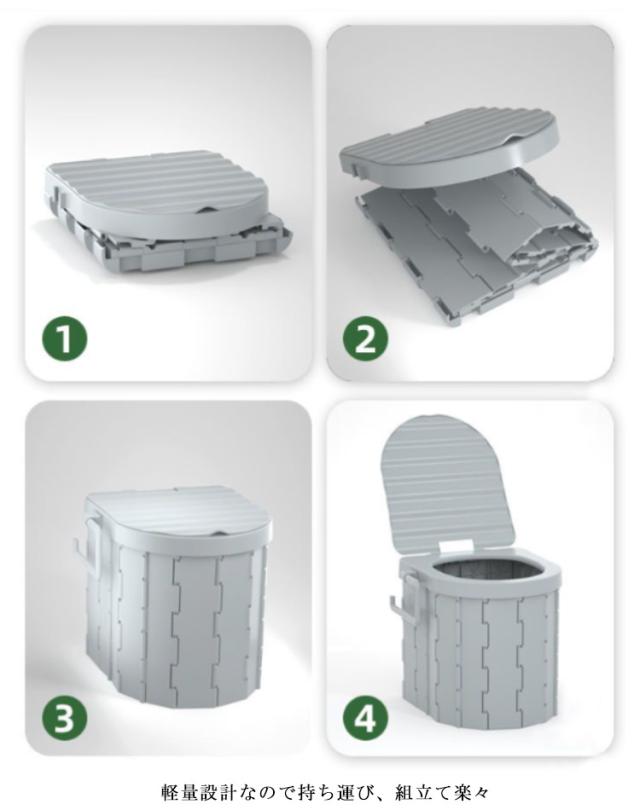 1

2

3

4

軽量設計なので持ち運び、組立て楽々