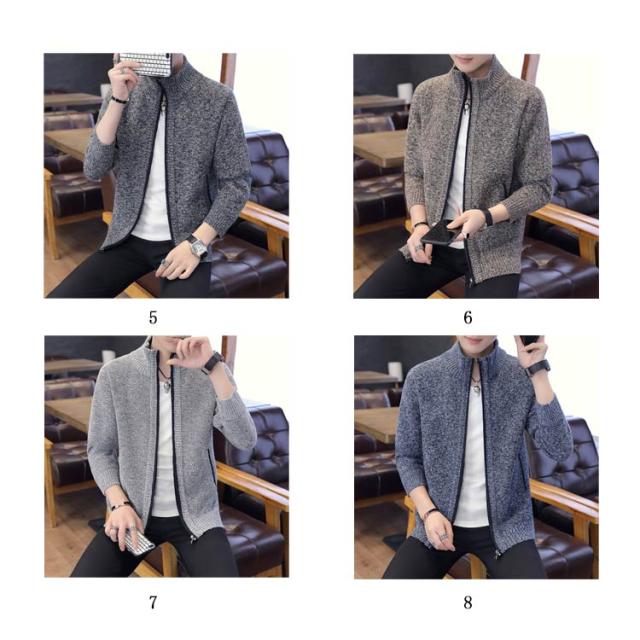 5

6

7

8