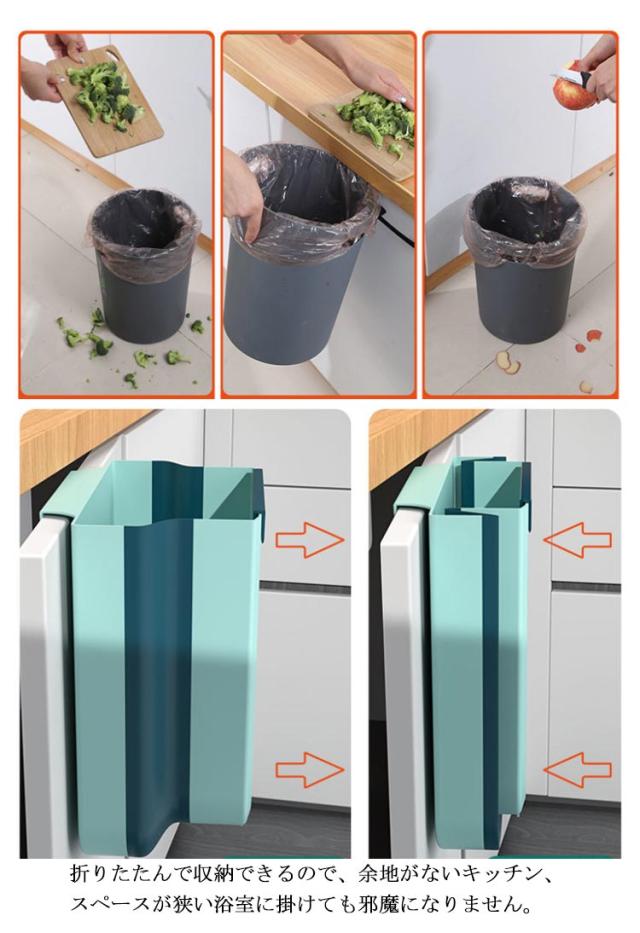 折りたたんで収納できるので、余地がないキッチン、スペースが狭い浴室に掛けても邪魔になりません。