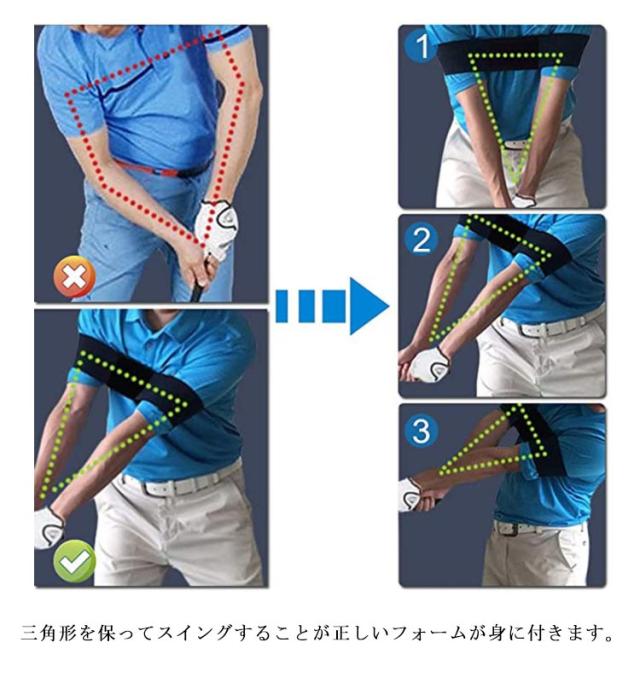 1

2

3

三角形を保ってスイングすることが正しいフォームが身に付きます。